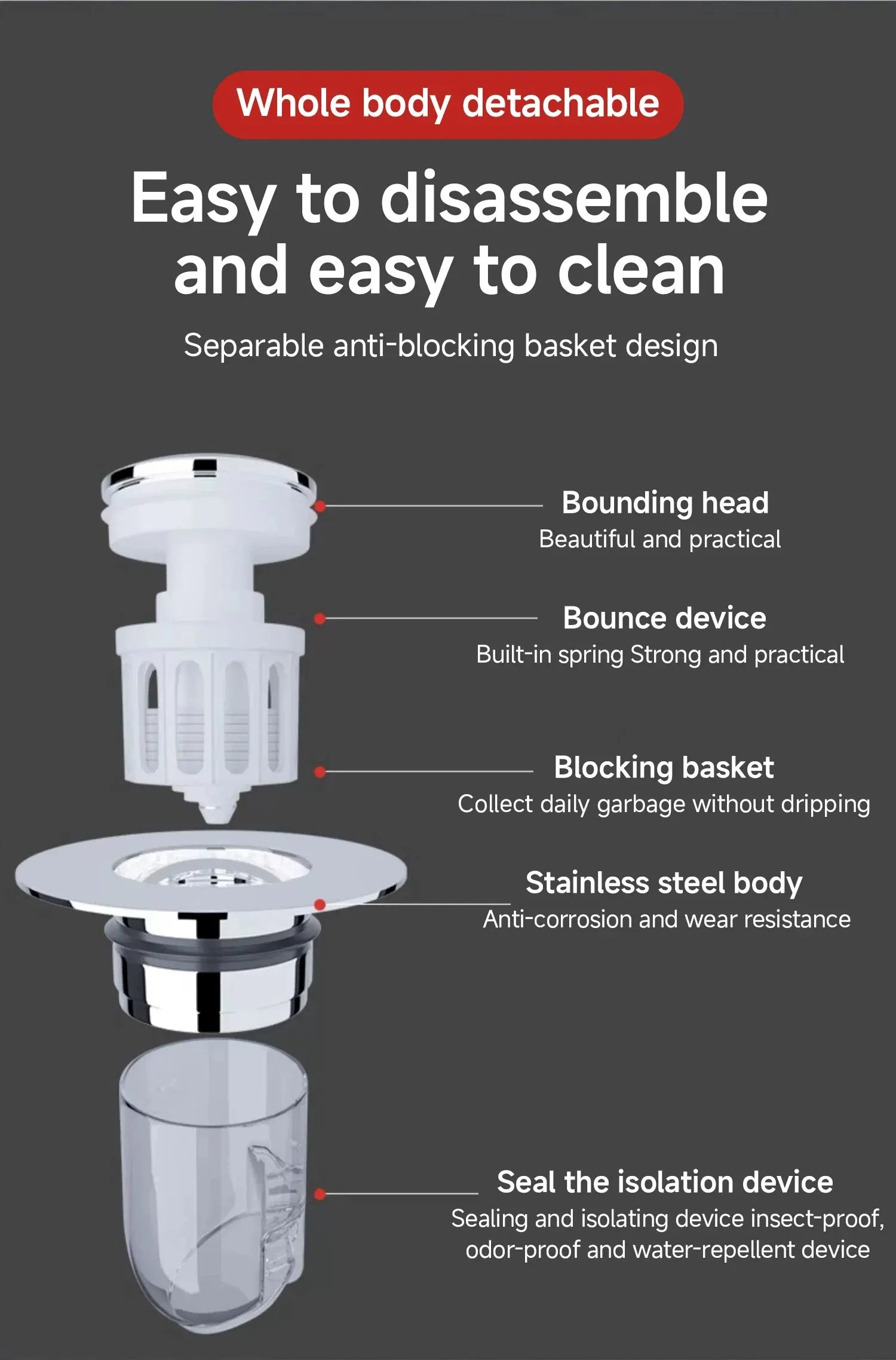 Whole body detachable

Easy to disassemble and easy to clean

Separable anti-blocking basket design

Bounding head
Beautiful and practical

Bounce device
Built-in spring Strong and practical

Blocking basket
Collect daily garbage without dripping

Stainless steel body
Anti-corrosion and wear resistance

Seal the isolation device
Sealing and isolating device insect-proof, odor-proof and water-repellent device