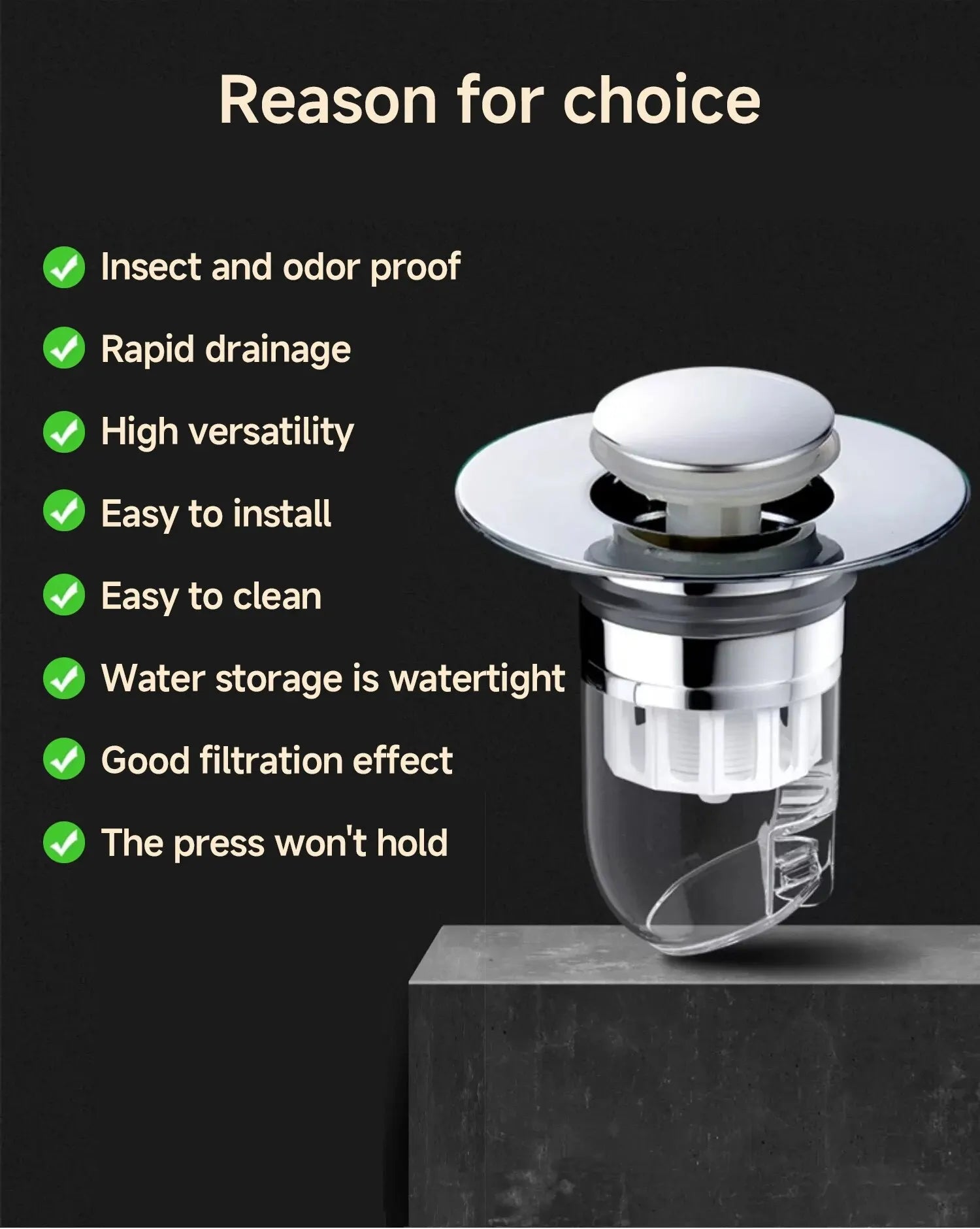 Reason for choice

Insect and odor proof

Rapid drainage

High versatility

Easy to install

Easy to clean

Water storage is watertight

Good filtration effect

The press won't hold