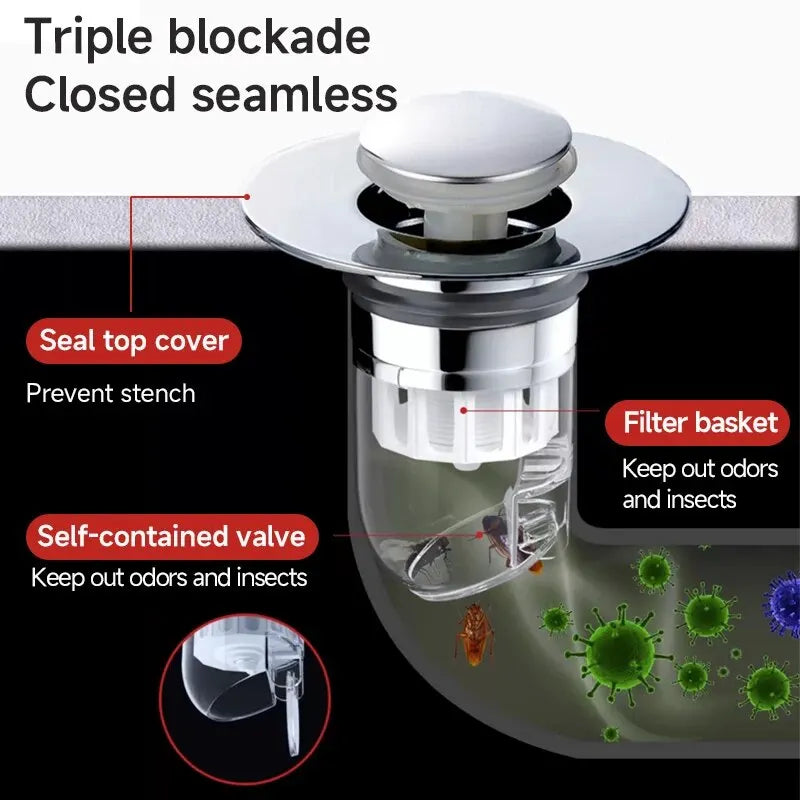 Triple blockade
Closed seamless

Seal top cover

Prevent stench

Filter basket

Keep out odors and insects

Self-contained valve

Keep out odors and insects